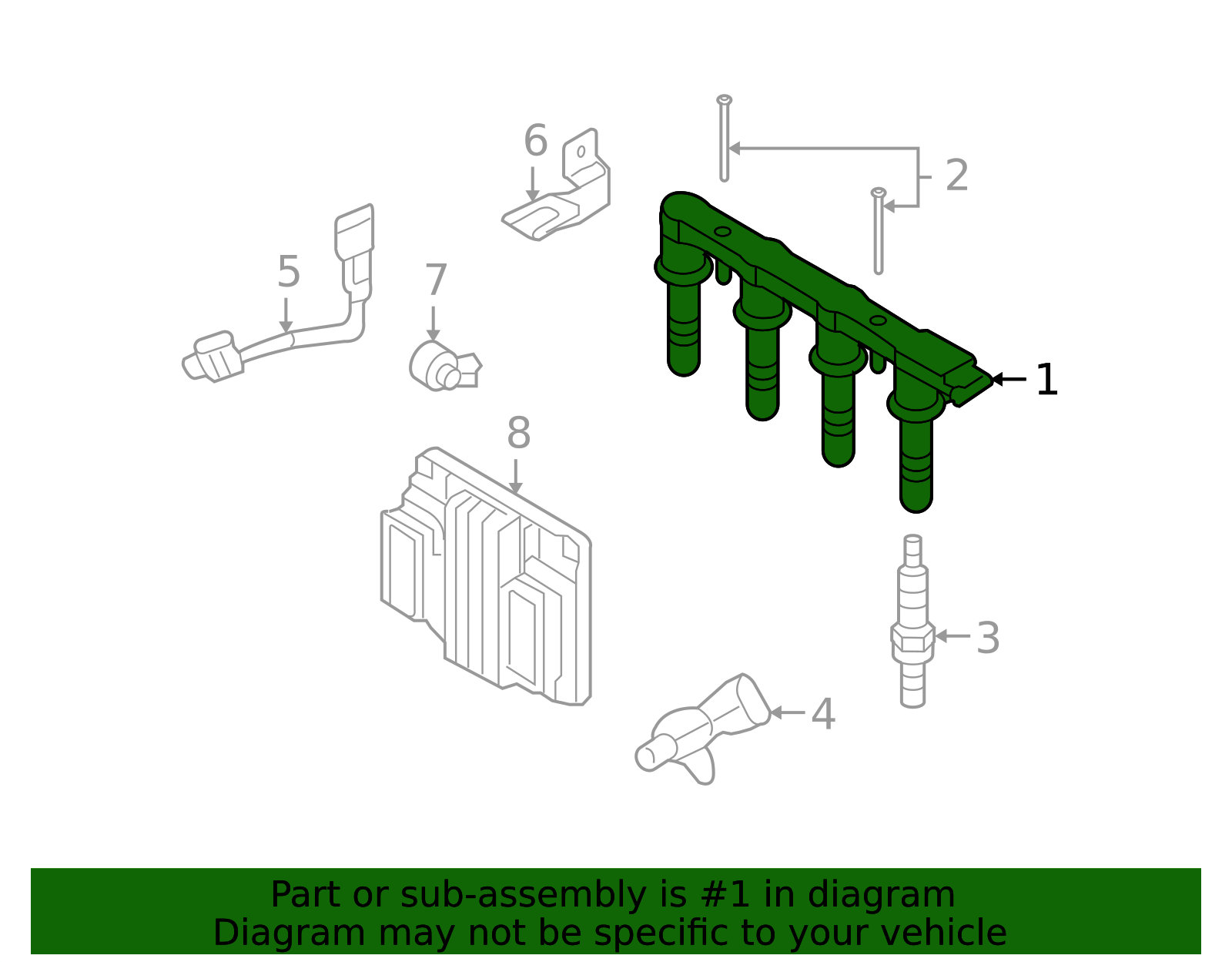 6

2

5

7

1

8

3

4

Part or sub-assembly is #1 in diagram
Diagram may not be specific to your vehicle