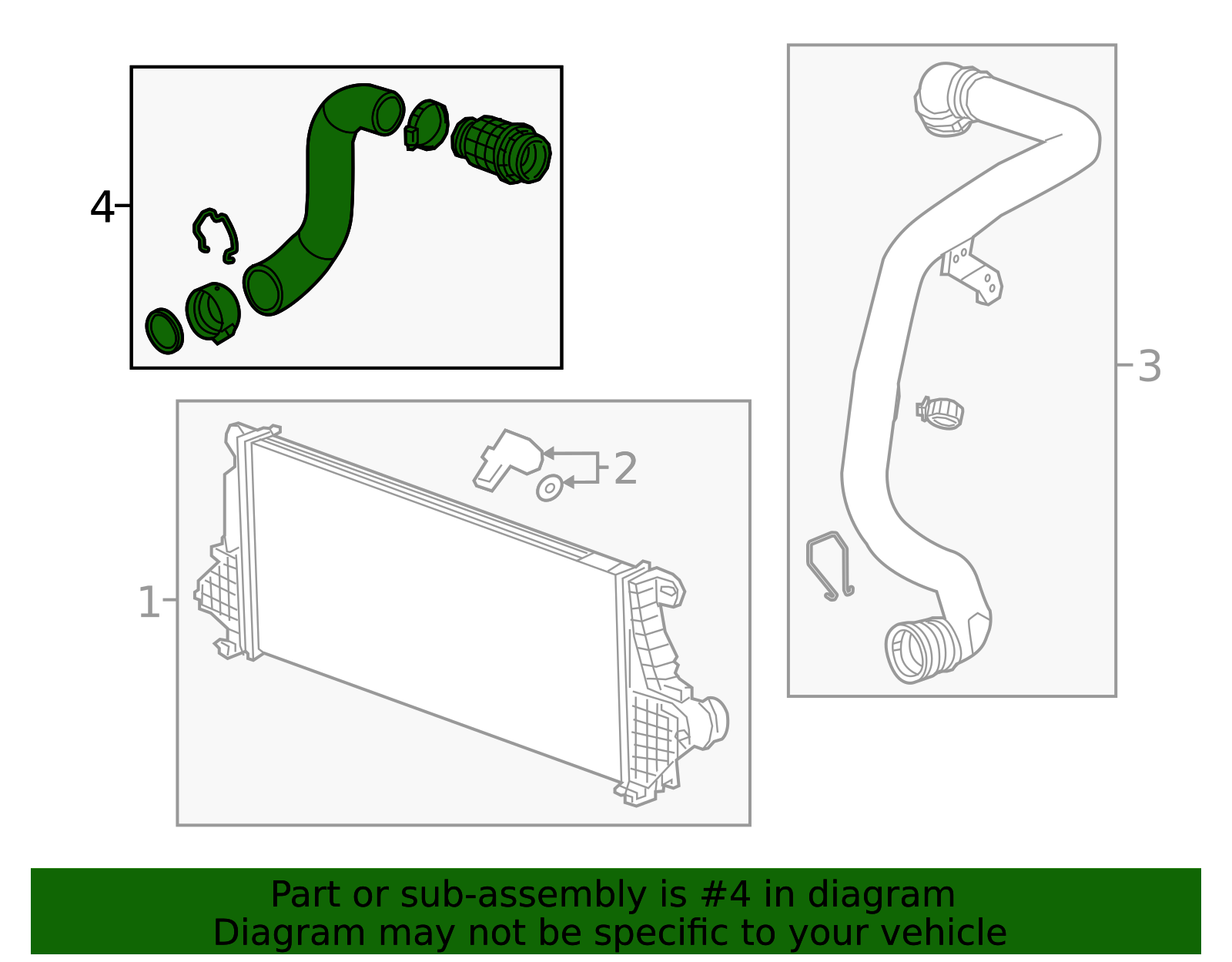 4
3
2
1

Part or sub-assembly is #4 in diagram
Diagram may not be specific to your vehicle