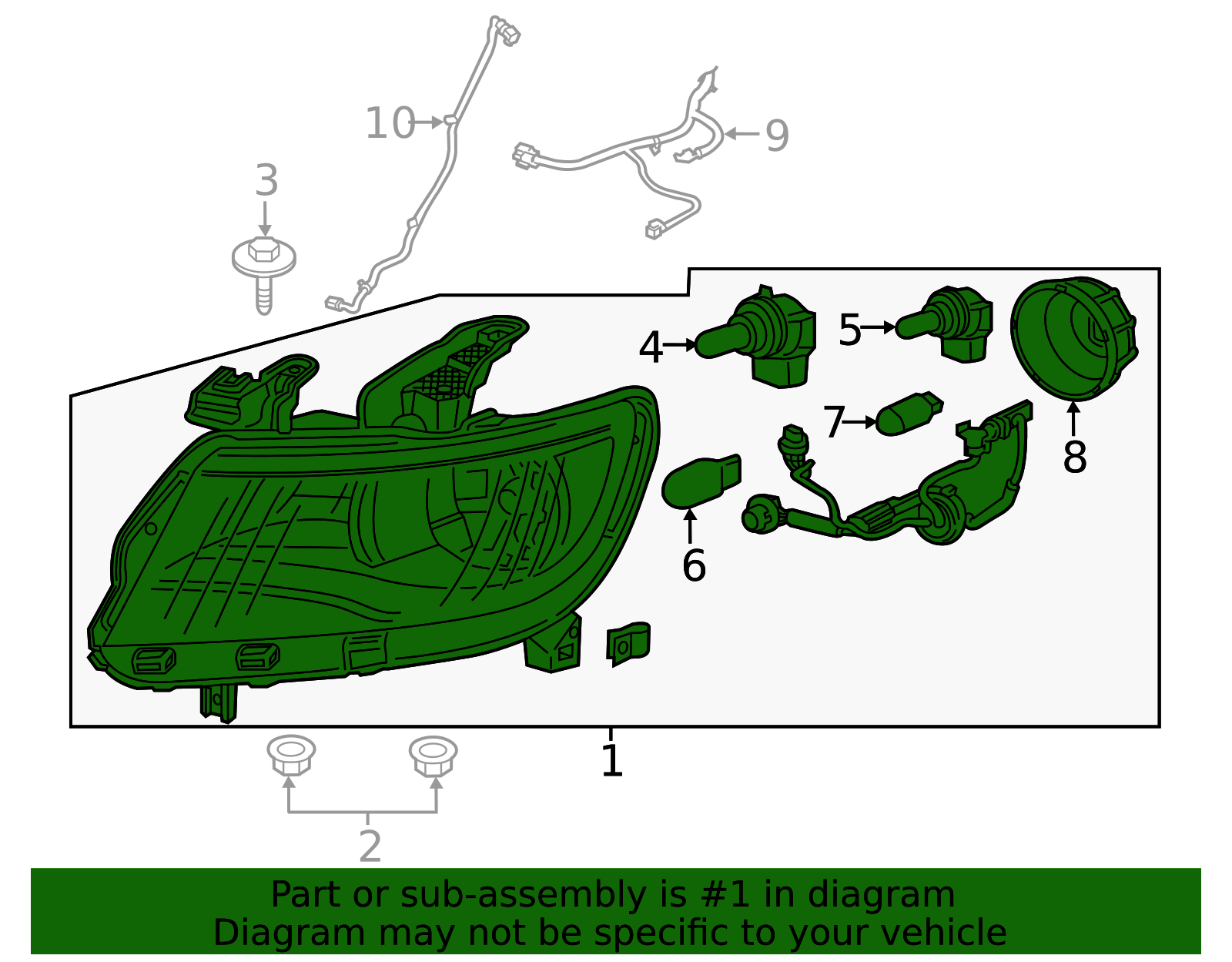 10
9
3
4
5
7
8
6
1
2

Part or sub-assembly is #1 in diagram
Diagram may not be specific to your vehicle