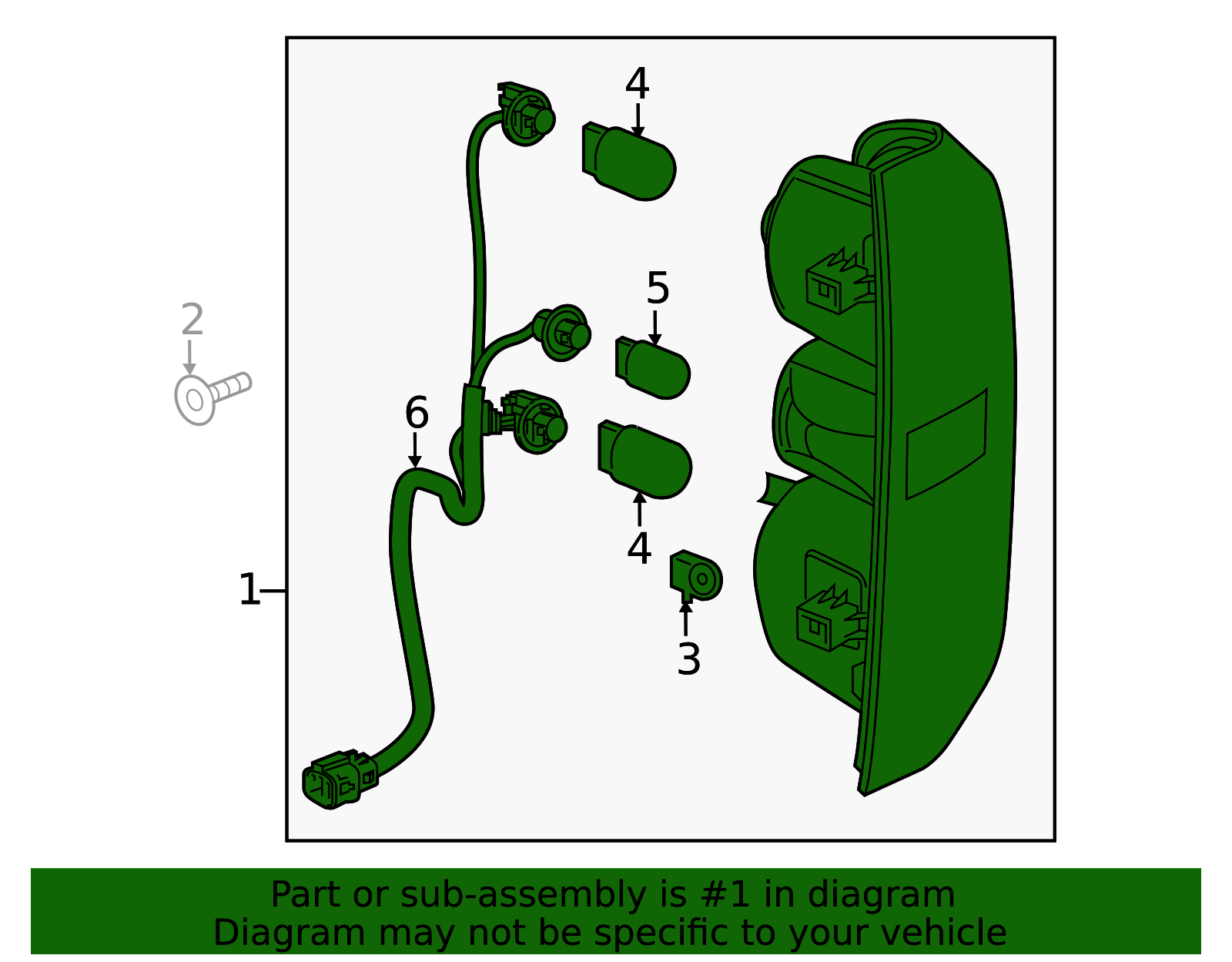 4
5
2
6
4
1
3

Part or sub-assembly is #1 in diagram
Diagram may not be specific to your vehicle