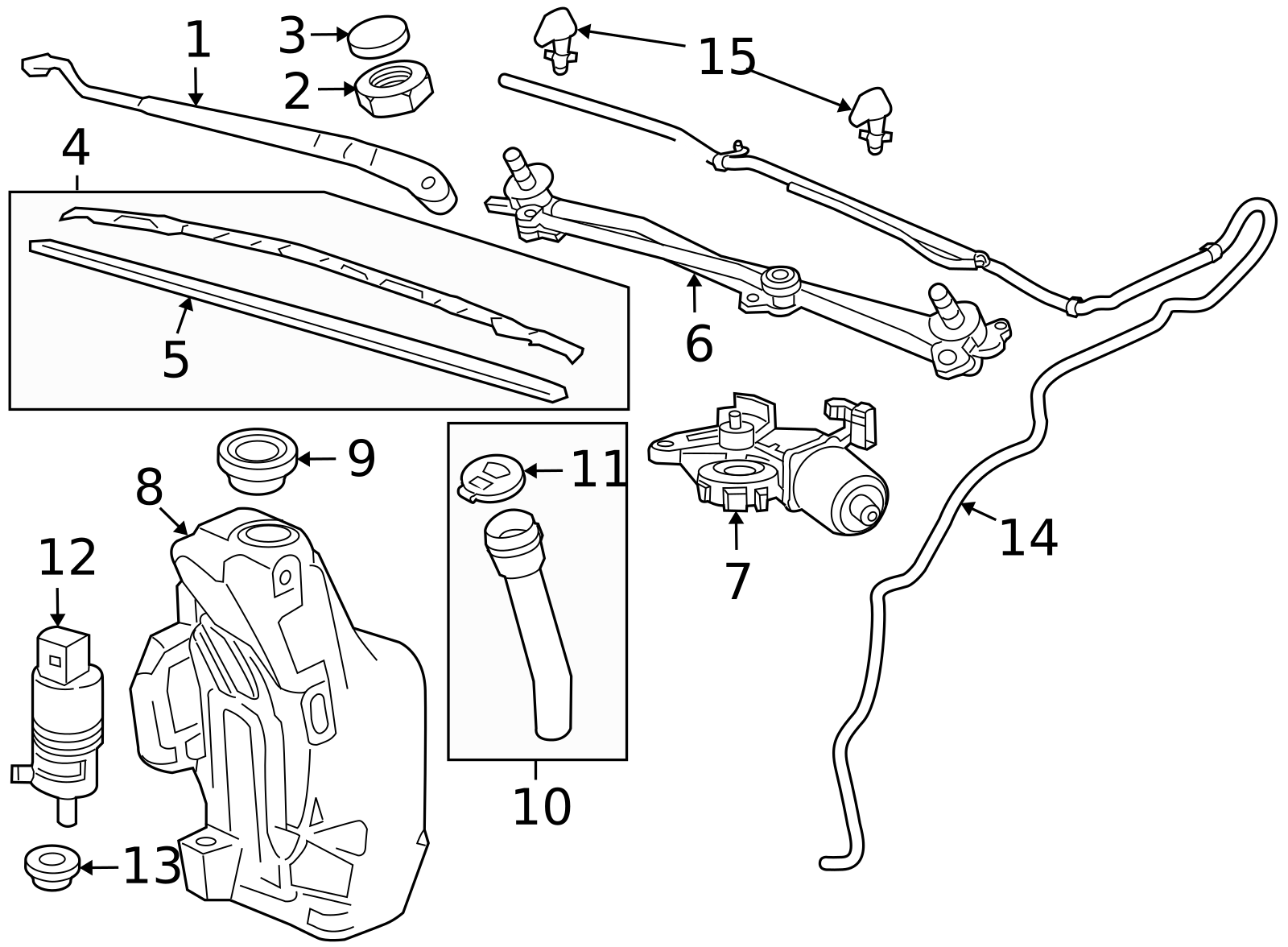 1
3
2
15
4
5
6
9
8
11
12
7
14
10
13