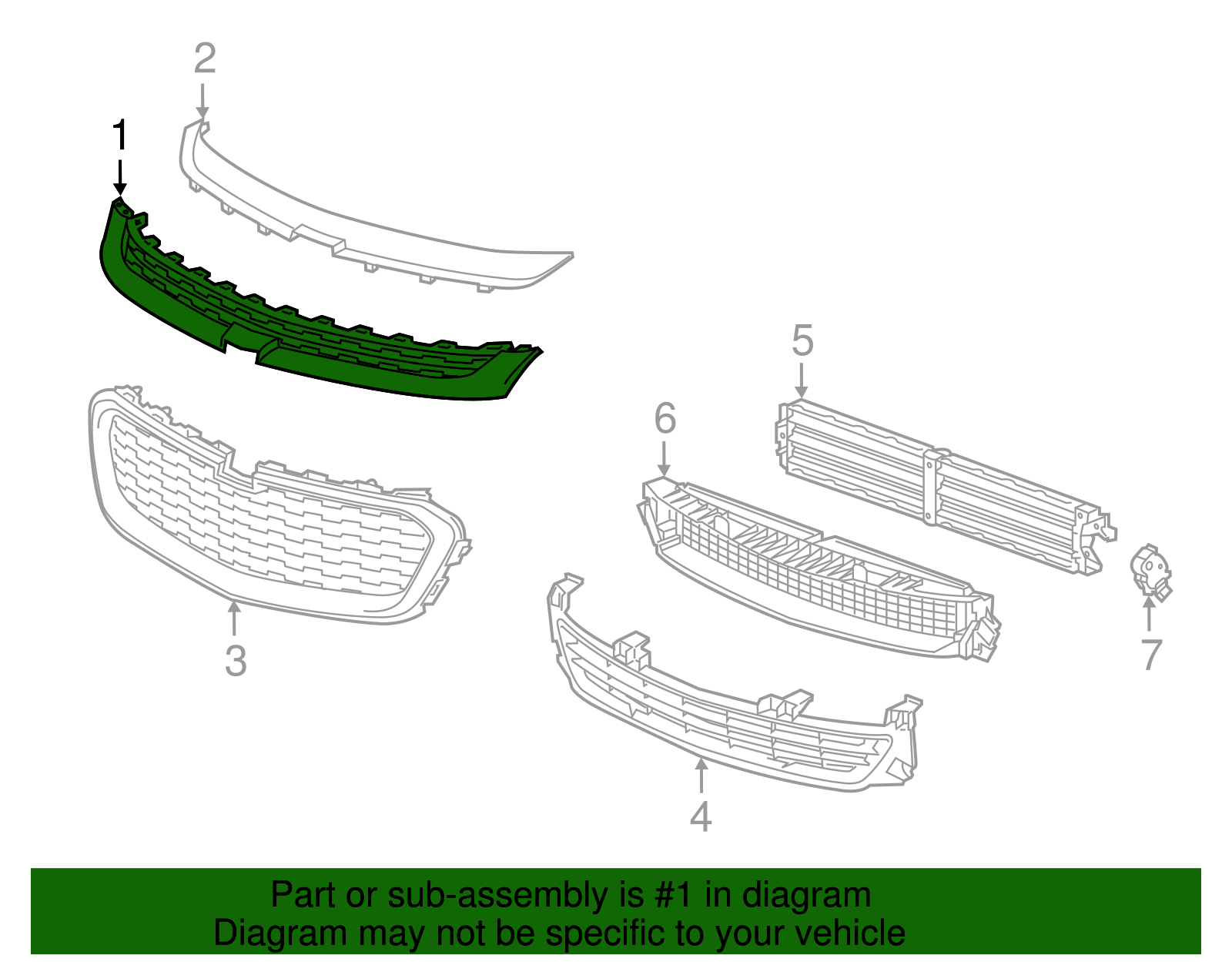 2

1

5

6

3

7

4

Part or sub-assembly is #1 in diagram
Diagram may not be specific to your vehicle