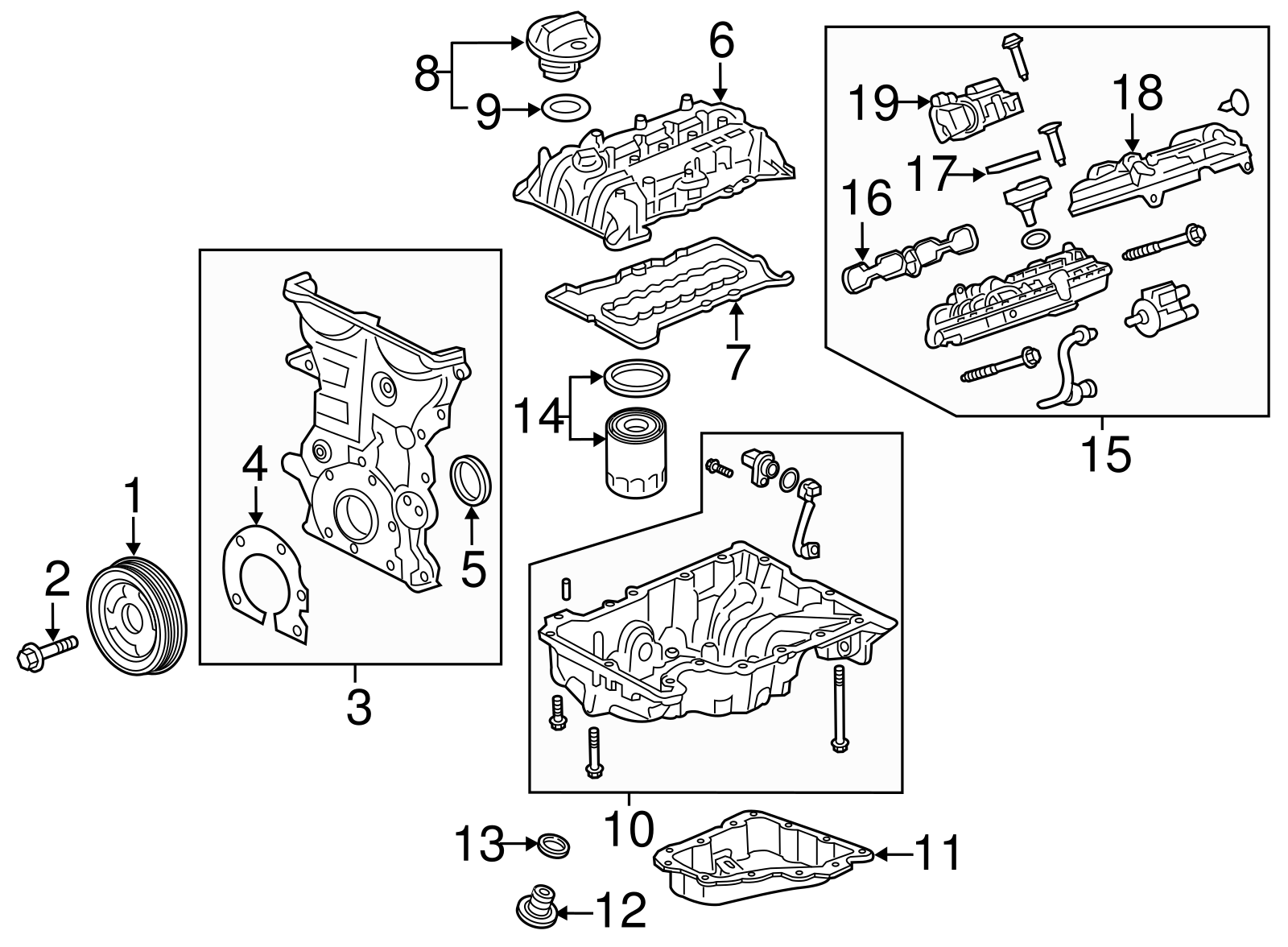 8
9
6
19
18
17
16
7
14
15
4
5
1
2
3
10
13
11
12