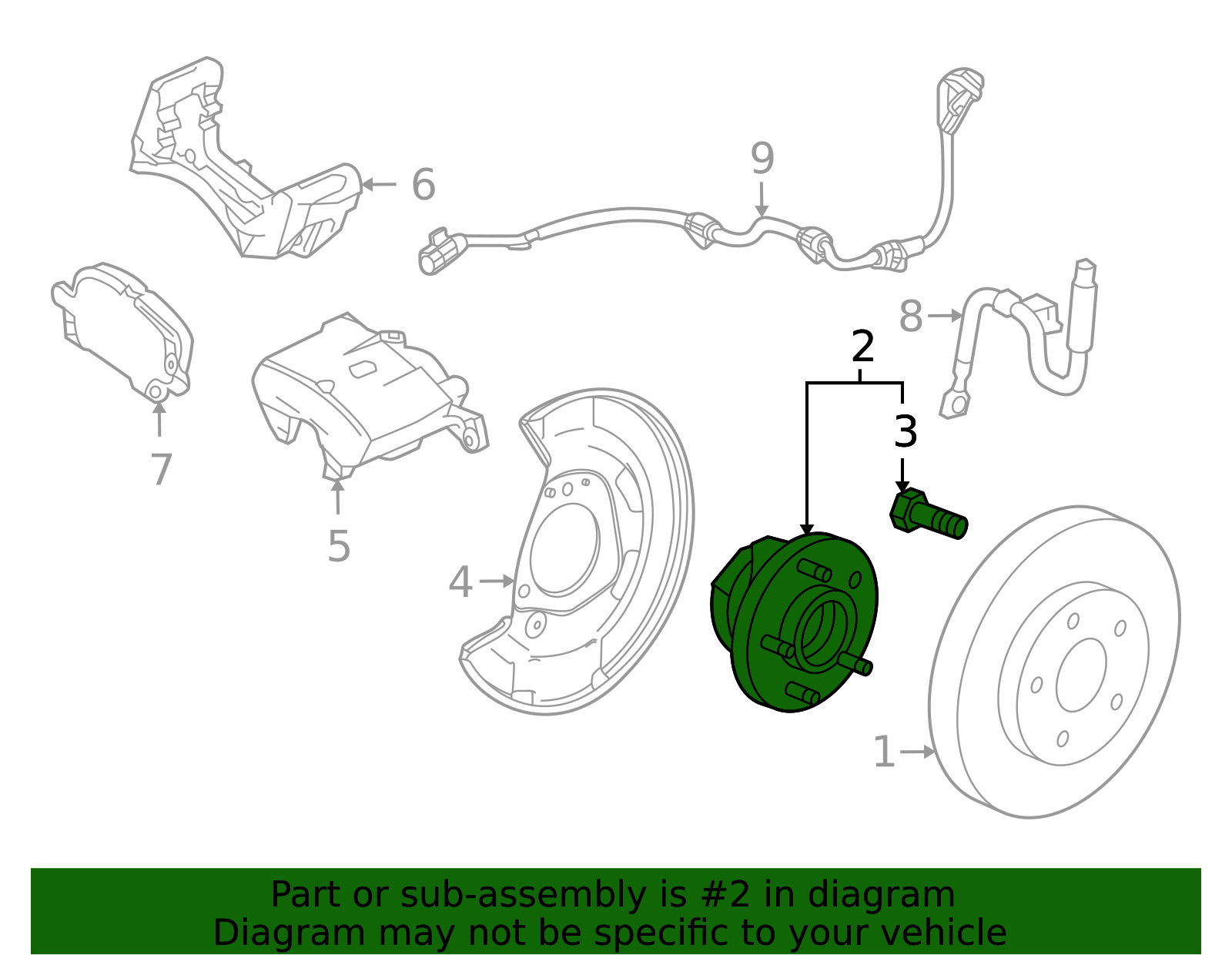 6
9
7
5
8
2
3
4
1

Part or sub-assembly is #2 in diagram
Diagram may not be specific to your vehicle