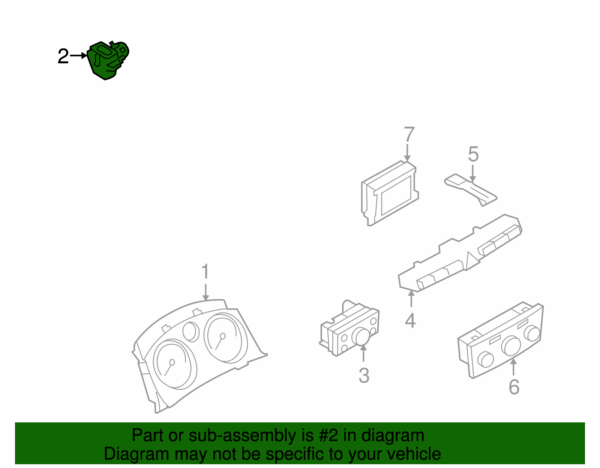 2

7

5

1

4

3

6

Part or sub-assembly is #2 in diagram
Diagram may not be specific to your vehicle